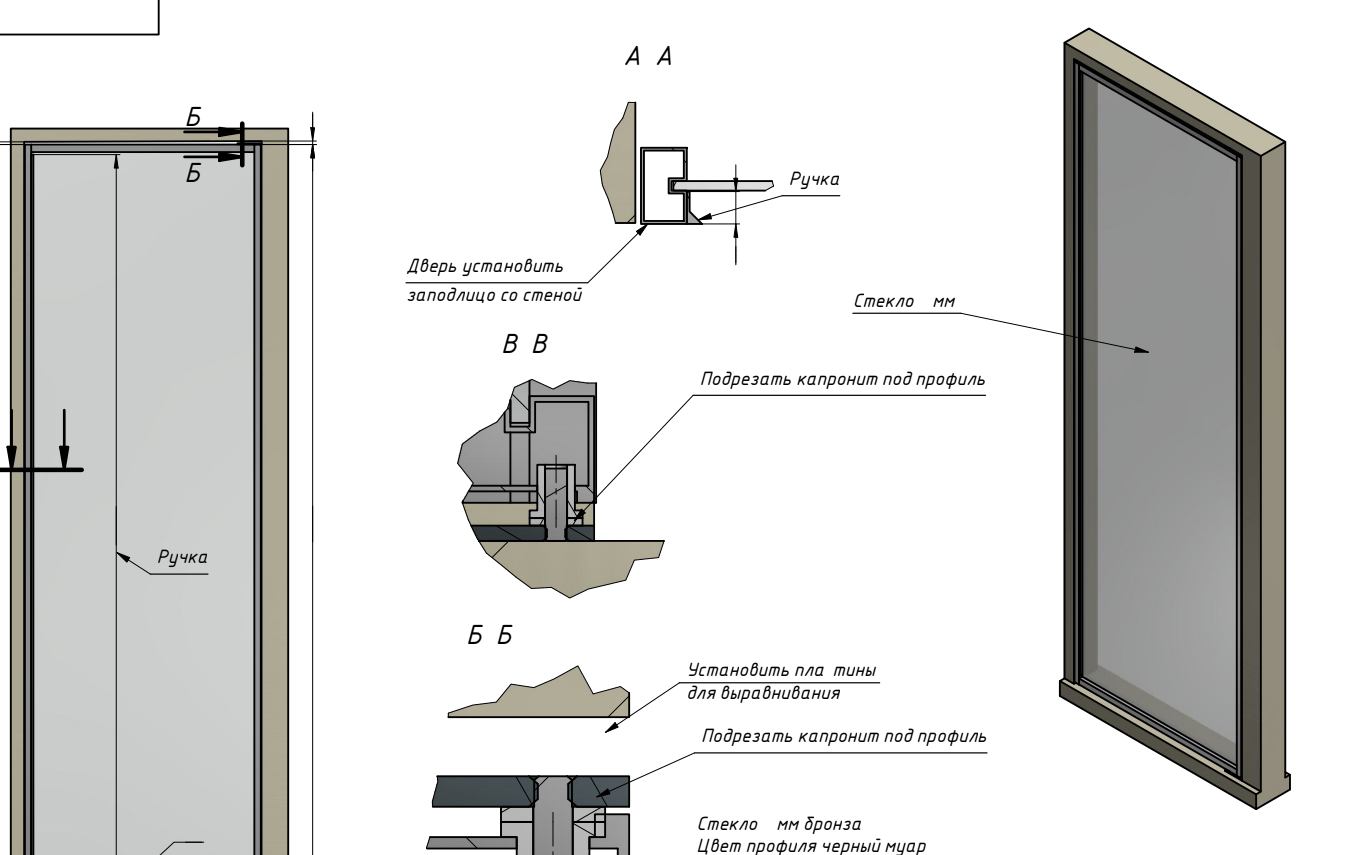 Б
Б

Ручка

А А

Ручка

Дверь установить
заподлицо со стеной

В В

Подрезать капронит под профиль

Б Б

Установить пла тины
для выравнивания

Подрезать капронит под профиль

Стекло мм бронза
Цвет профиля черный муар

Стекло мм